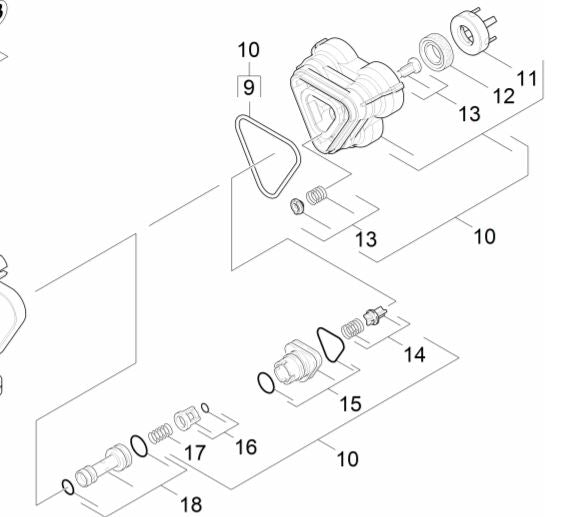 10
9
11
12
13
13
10
14
15
16
17
10
18